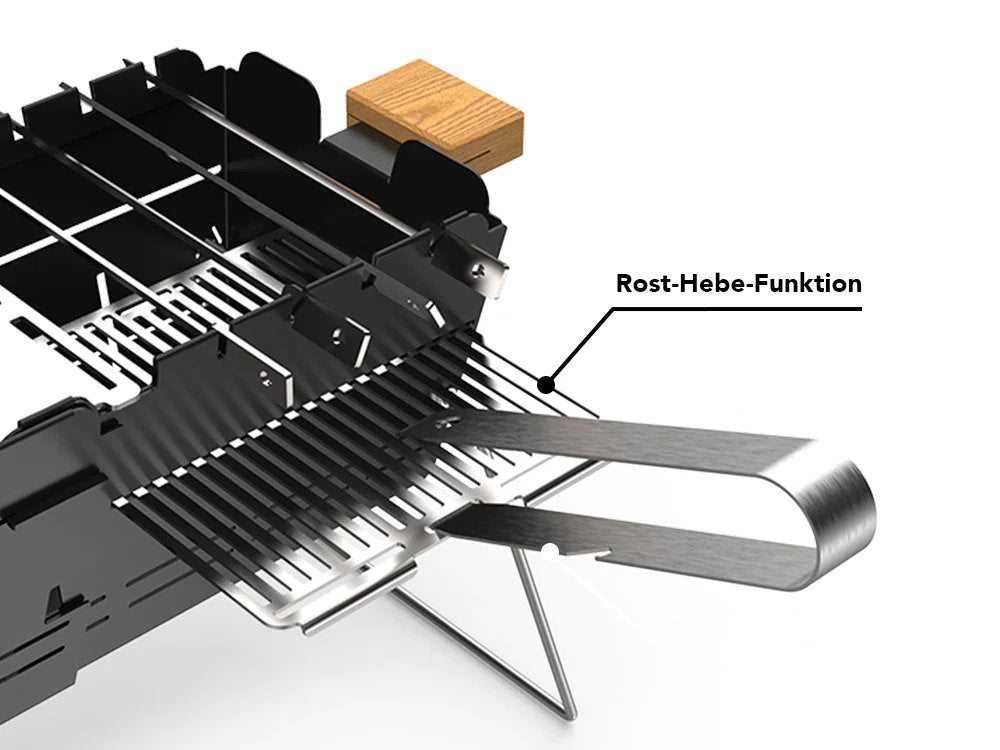 Rost-Hebe-Funktion