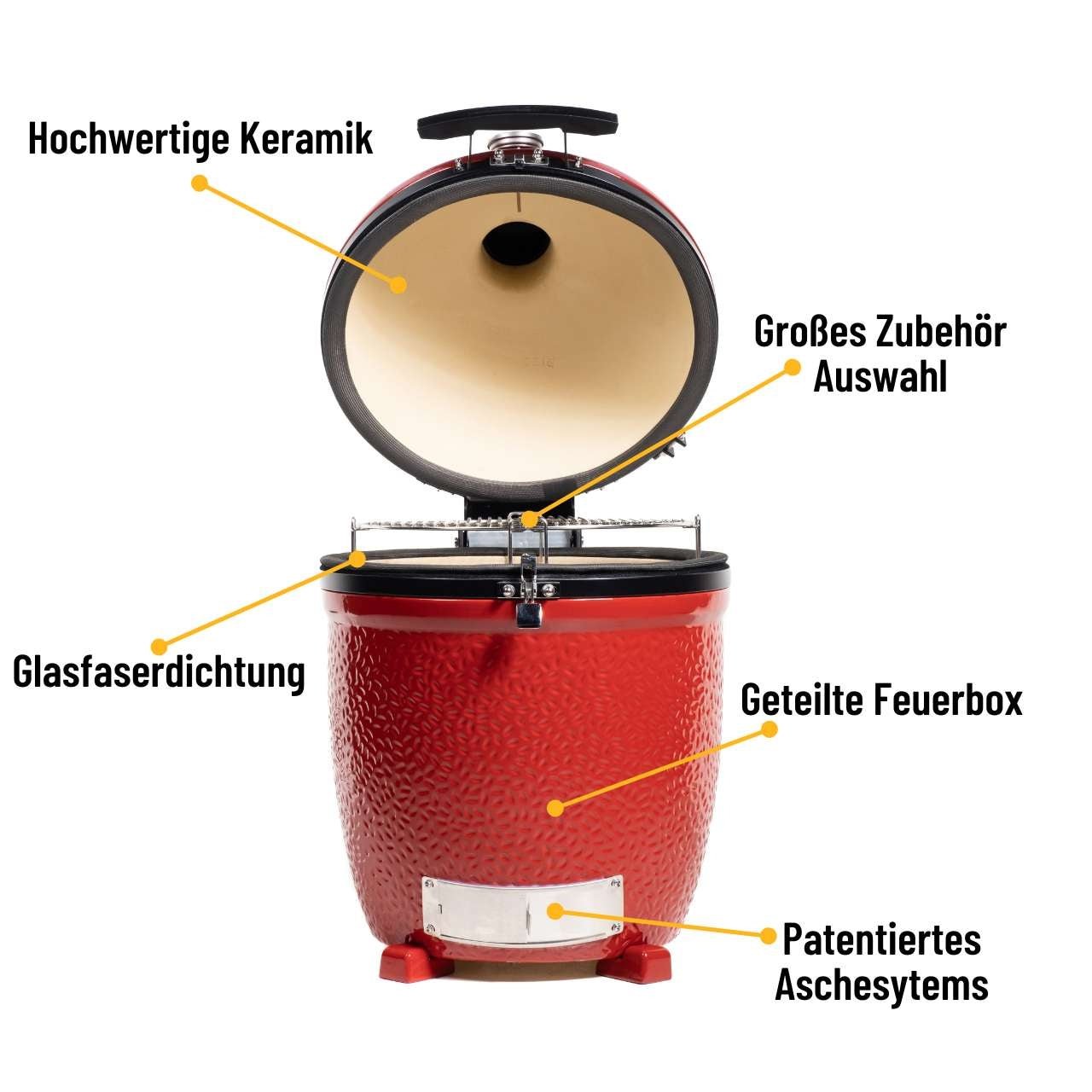 Hochwertige Keramik

Großes Zubehör Auswahl

Glasfaserdichtung

Geteilte Feuerbox

Patentiertes Aschesytems