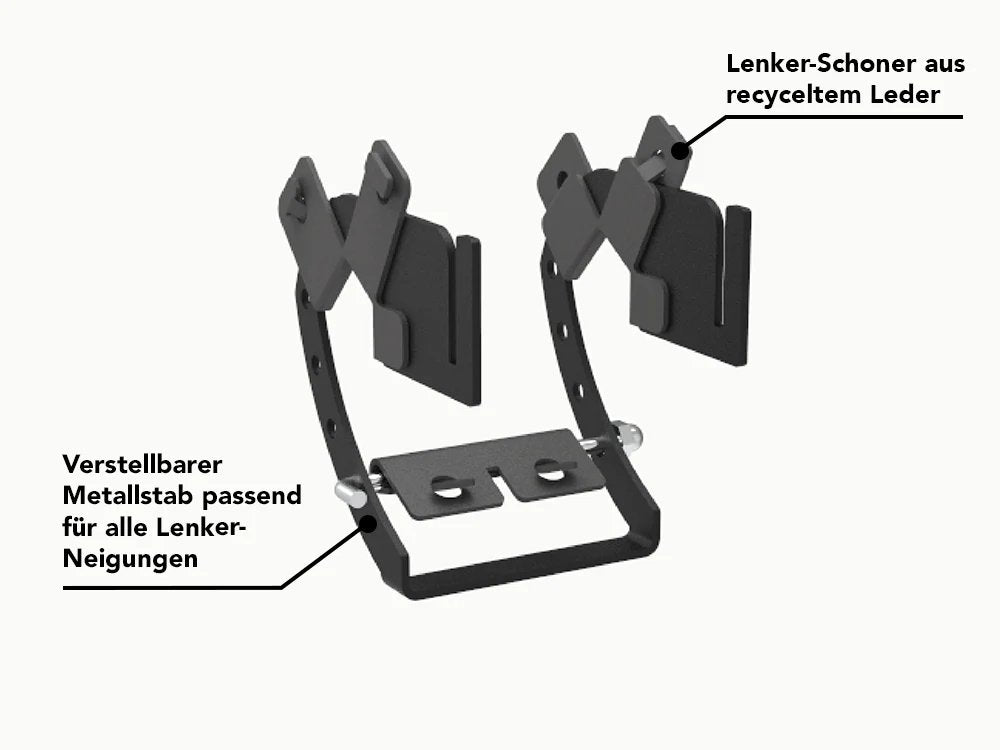 Lenker-Schoner aus recyceltem Leder

Verstellbarer Metallstab passend für alle Lenker-Neigungen