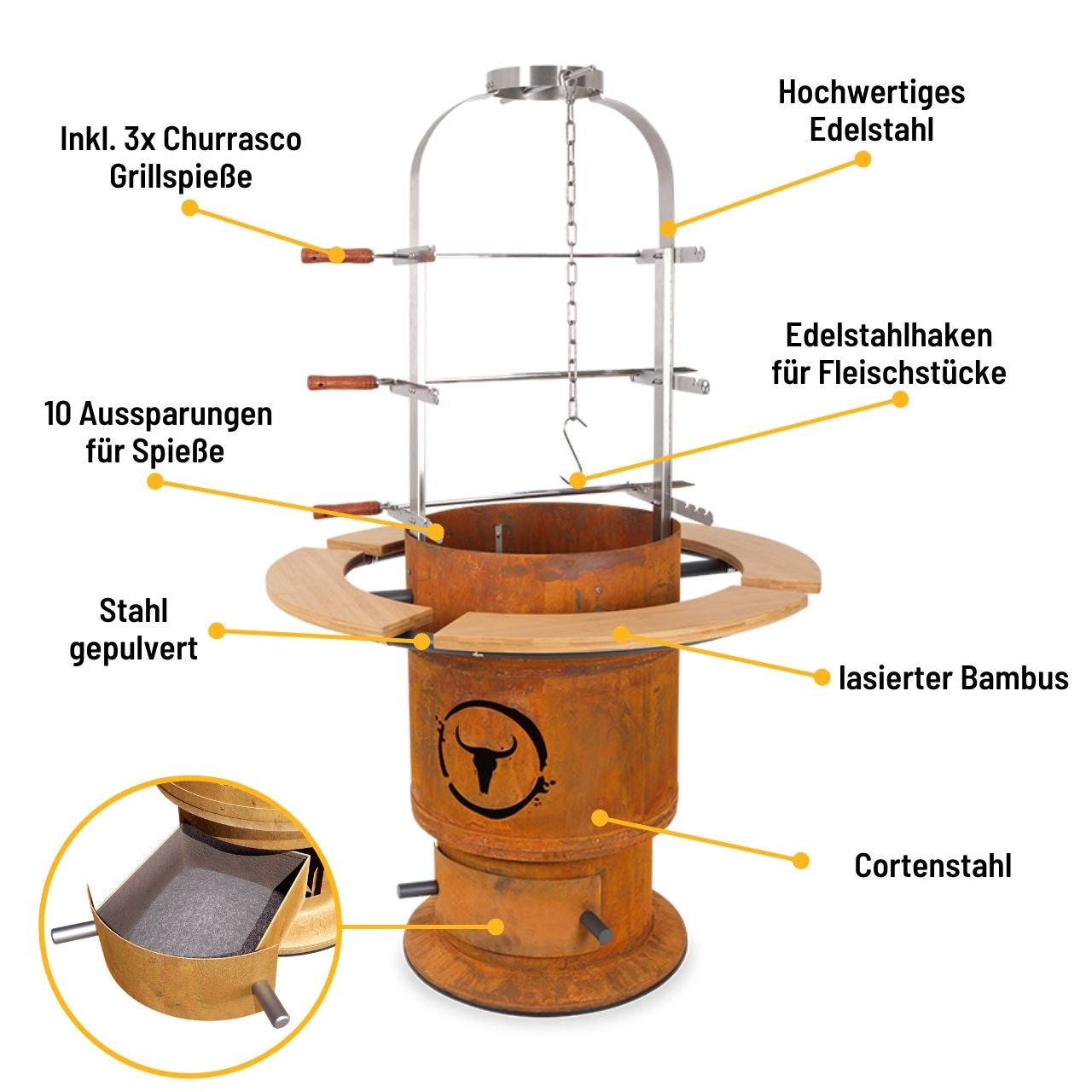 Inkl. 3x Churrasco Grillspieße

Hochwertiges Edelstahl

Edelstahlhaken für Fleischstücke

10 Aussparungen für Spieße

Stahl gepulvert

lasierter Bambus

Cortenstahl