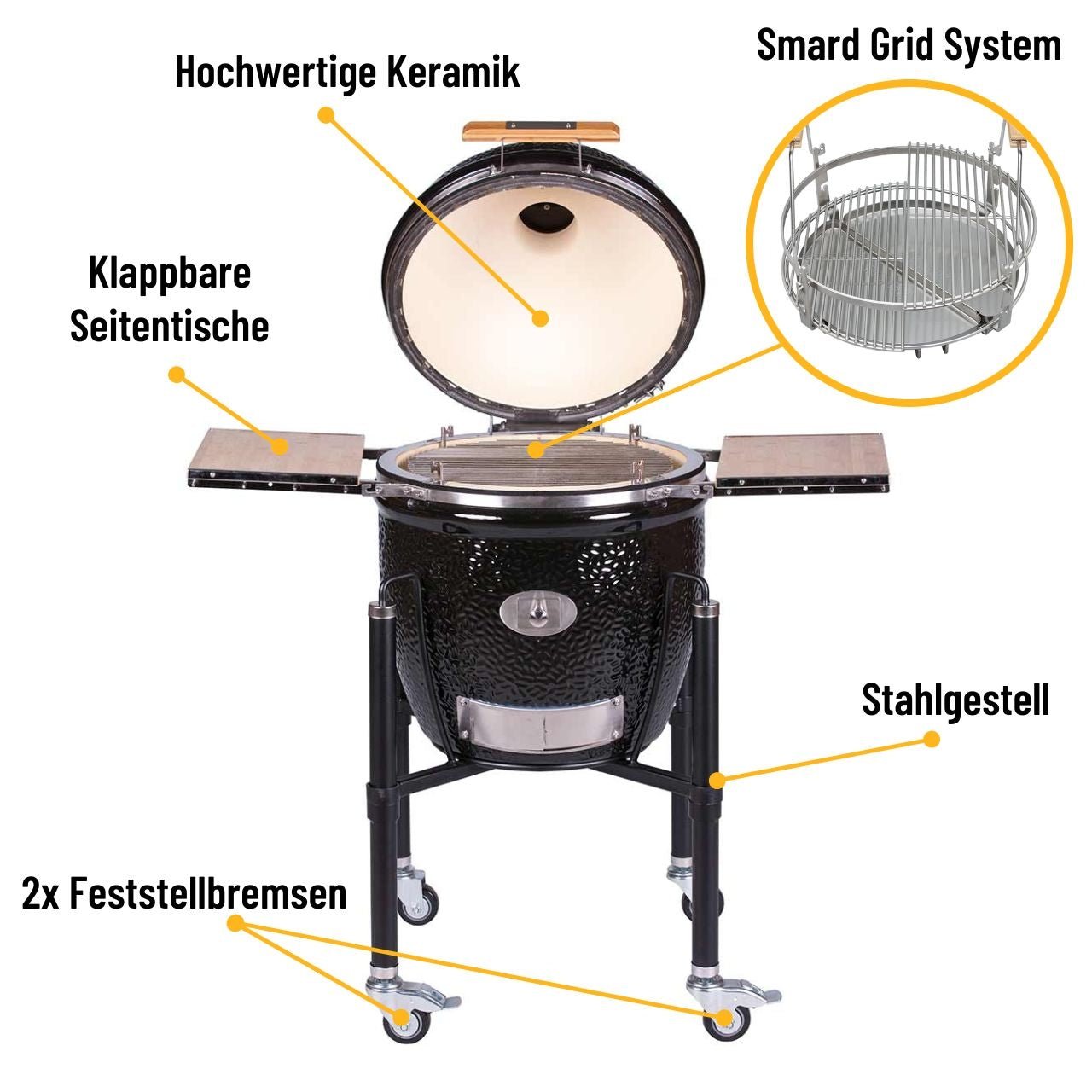 Hochwertige Keramik

Smard Grid System

Klappbare Seitentische

Stahlgestell

2x Feststellbremsen