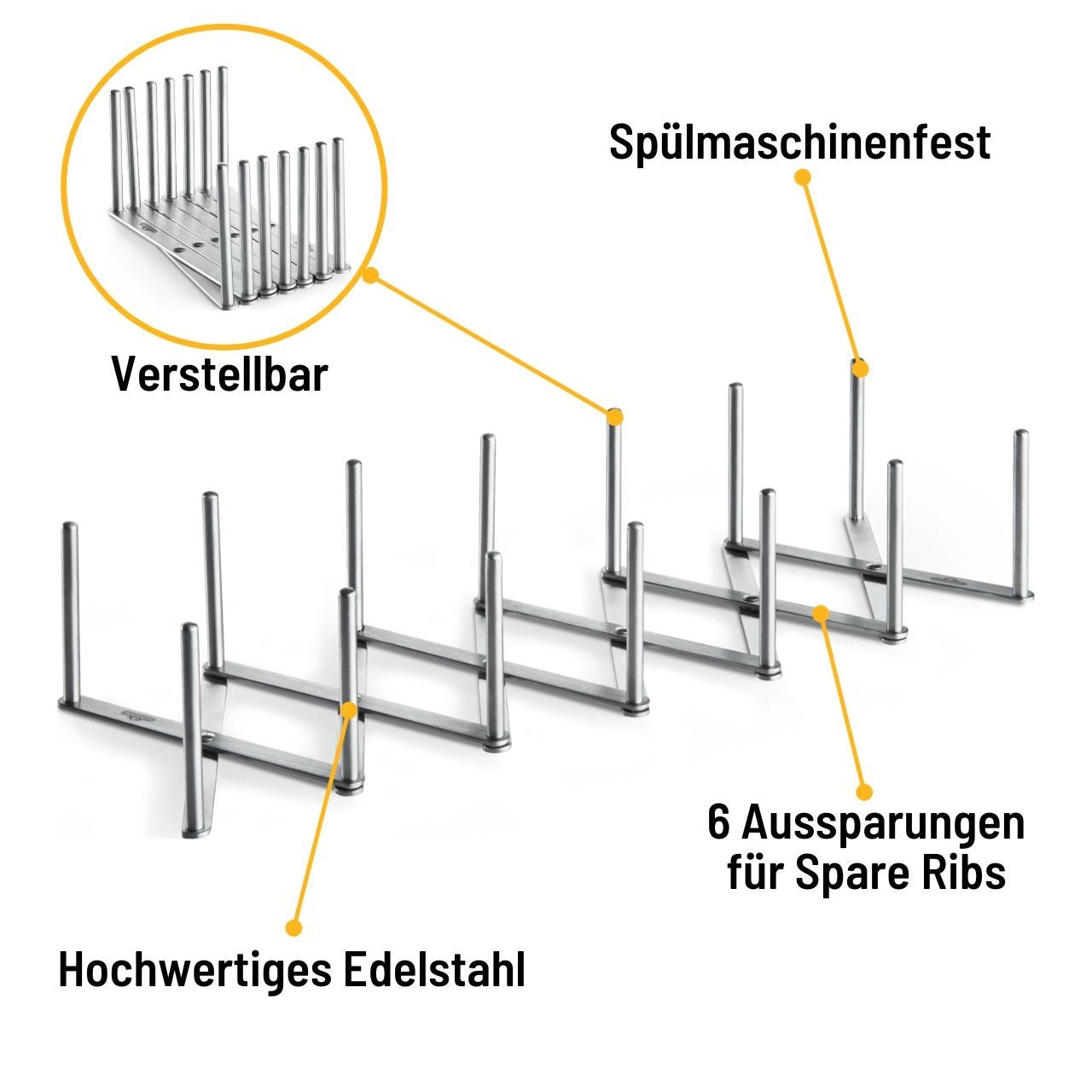 Spülmaschinenfest

Verstellbar

6 Aussparungen für Spare Ribs

Hochwertiges Edelstahl